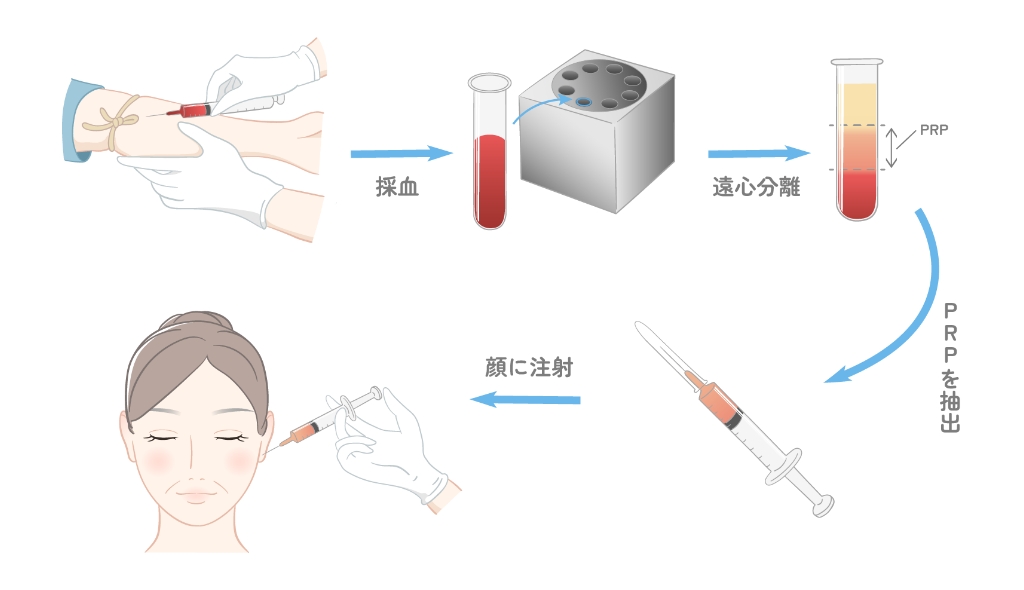 採血

遠心分離

PRP

PRPを抽出

顔に注射